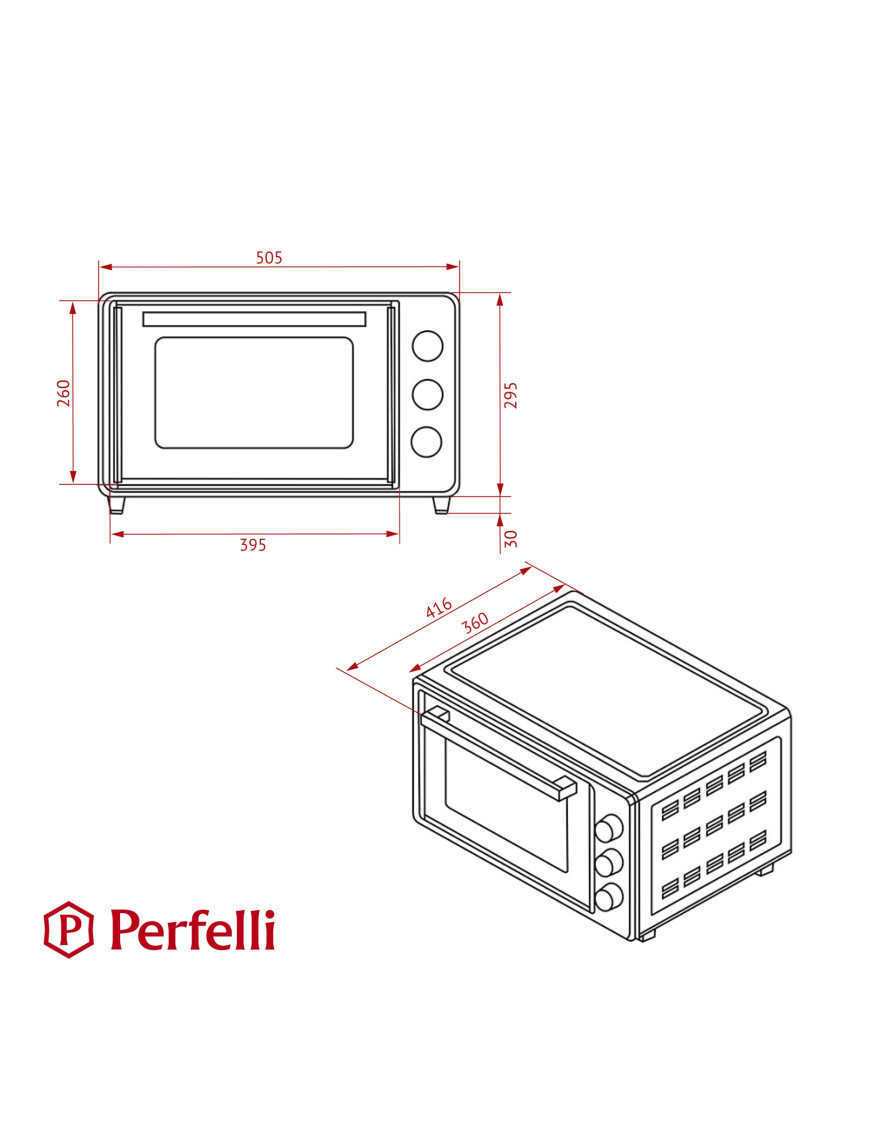 505

260

295

395

30

416

360

P Perfelli