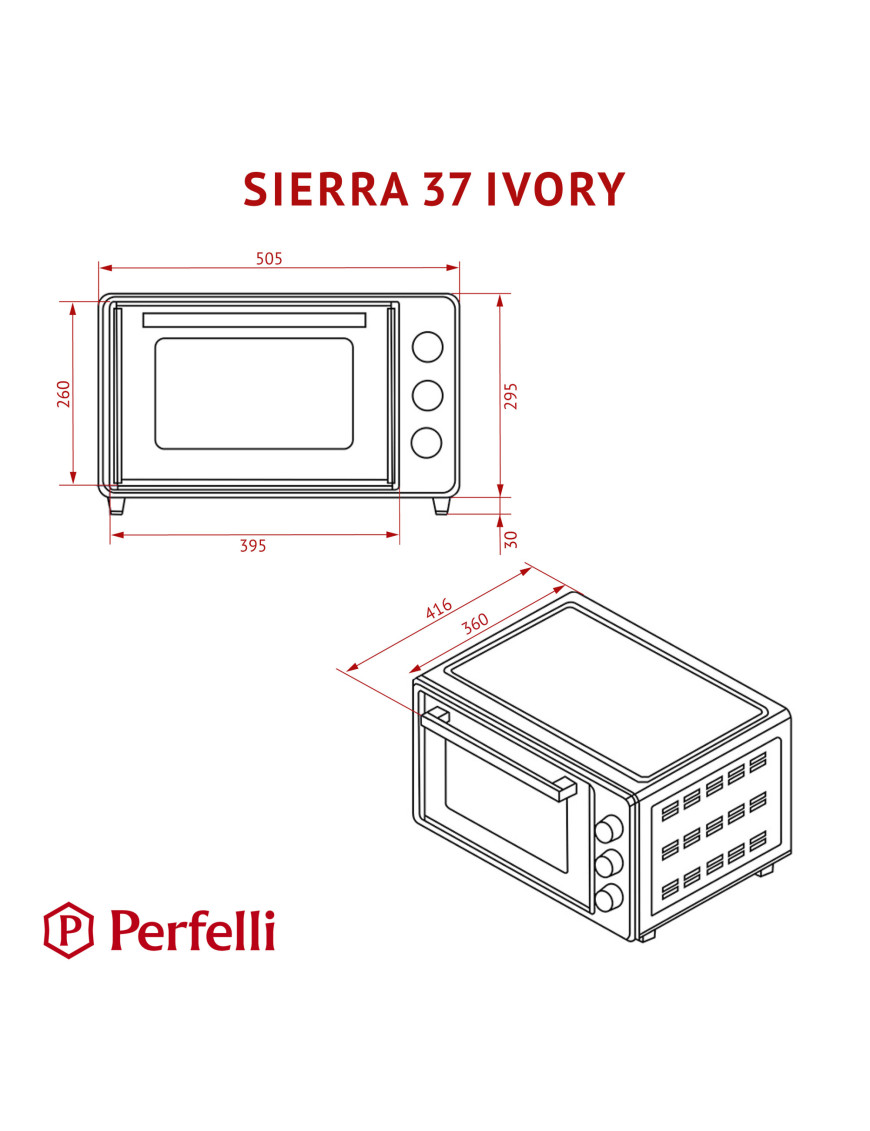 SIERRA 37 IVORY

505

260

295

395

30

416

360

P Perfelli