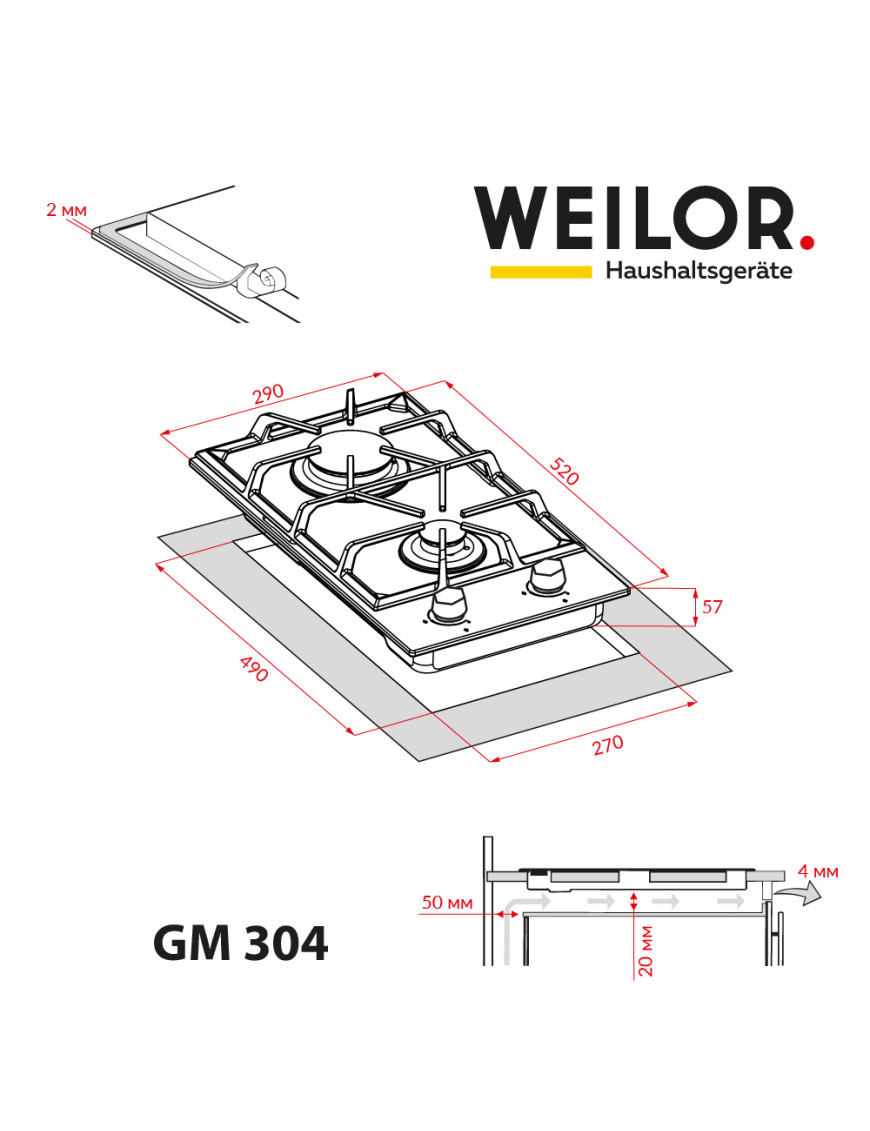 2 мм

WEILOR.
Haushaltsgeräte

290

520

57

490

270

GM 304

50 мм

20 мм

4 мм